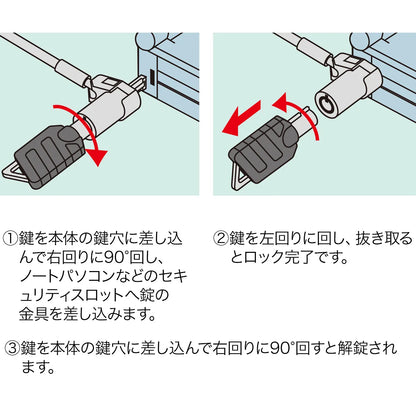 ①鍵を本体の鍵穴に差し込んで右回りに90°回し、ノートパソコンなどのセキュリティスロットへ錠の金具を差し込みます。

②鍵を左回りに回し、抜き取るとロック完了です。

③鍵を本体の鍵穴に差し込んで右回りに90°回すと解錠されます。