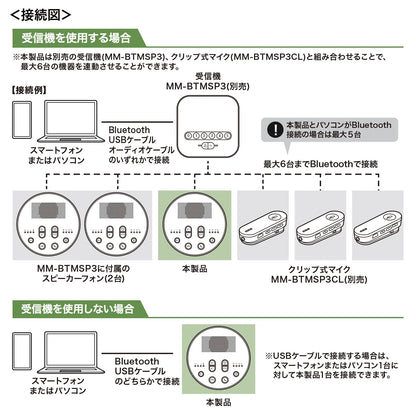 <接続図>

受信機を使用する場合

※本製品は別売の受信機(MM-BTMSP3)、クリップ式マイク(MM-BTMSP3CL)と組み合わせることで、最大6台の機器を連動させることができます。

【接続例】

受信機
MM-BTMSP3(別売)

スマートフォン
またはパソコン

Bluetooth
USBケーブル
オーディオケーブル
のいずれかで接続

本製品とパソコンがBluetooth接続の場合は最大5台

最大6台までBluetoothで接続

MM-BTMSP3に付属の
スピーカーフォン(2台)

本製品

クリップ式マイク
MM-BTMSP3CL(別売)

受信機を使用しない場合

スマートフォン
またはパソコン

Bluetooth
USBケーブル
のどちらかで接続

本製品

※USBケーブルで接続する場合は、スマートフォンまたはパソコン1台に対して本製品1台を接続できます。