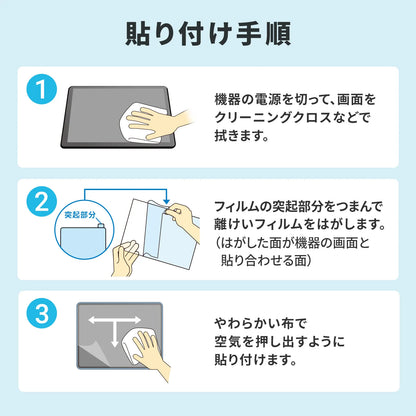 貼り付け手順

1

機器の電源を切って、画面をクリーニングクロスなどで拭きます。

2

突起部分

フィルムの突起部分をつまんで離けいフィルムをはがします。
（はがした面が機器の画面と貼り合わせる面）

3

やわらかい布で空気を押し出すように貼り付けます。