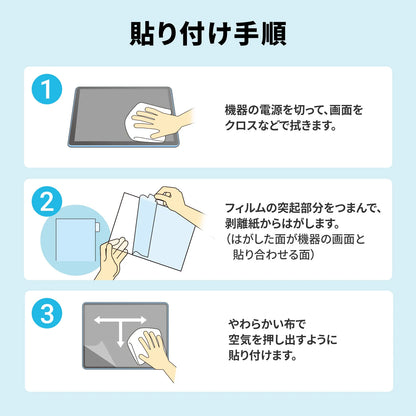 貼り付け手順

1

機器の電源を切って、画面をクロスなどで拭きます。

2

フィルムの突起部分をつまんで、剥離紙からはがします。
（はがした面が機器の画面と貼り合わせる面）

3

やわらかい布で空気を押し出すように貼り付けます。