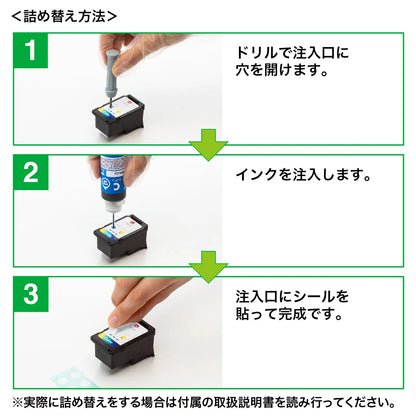 <詰め替え方法>

1

ドリルで注入口に穴を開けます。

2

インクを注入します。

3

注入口にシールを貼って完成です。

※実際に詰め替えをする場合は付属の取扱説明書を読み行ってください。