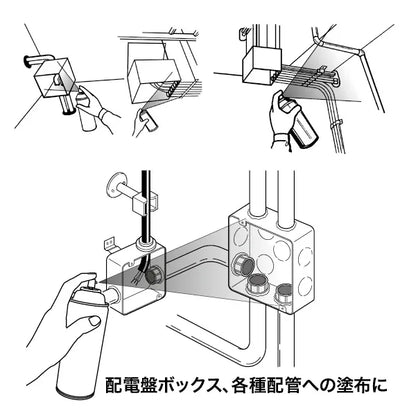 配電盤ボックス、各種配管への塗布に