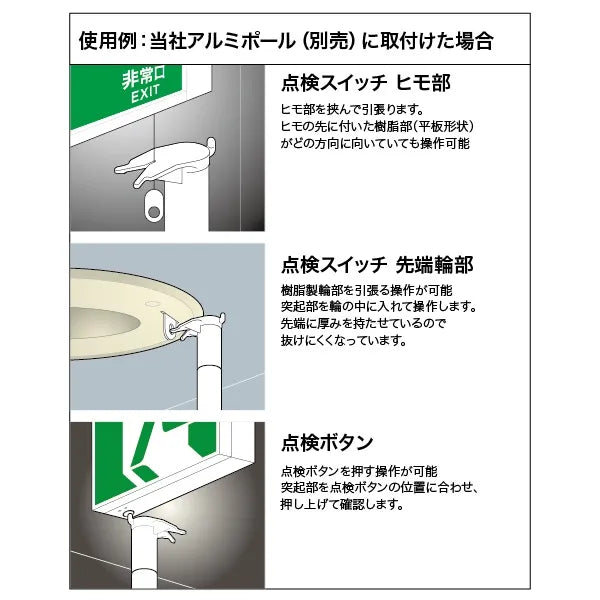 使用例：当社アルミポール（別売）に取付けた場合

非常口
EXIT

点検スイッチ ヒモ部

ヒモ部を挟んで引張ります。
ヒモの先に付いた樹脂部（平板形状）がどの方向に向いていても操作可能

点検スイッチ 先端輪部

樹脂製輪部を引張る操作が可能
突起部を輪の中に入れて操作します。
先端に厚みを持たせているので抜けにくくなっています。

点検ボタン

点検ボタンを押す操作が可能
突起部を点検ボタンの位置に合わせ、押し上げて確認します。