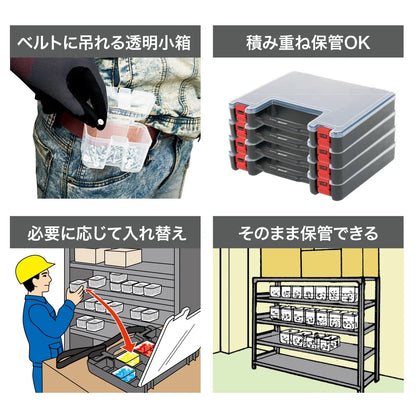 ベルトに吊れる透明小箱

積み重ね保管OK

必要に応じて入れ替え

そのまま保管できる