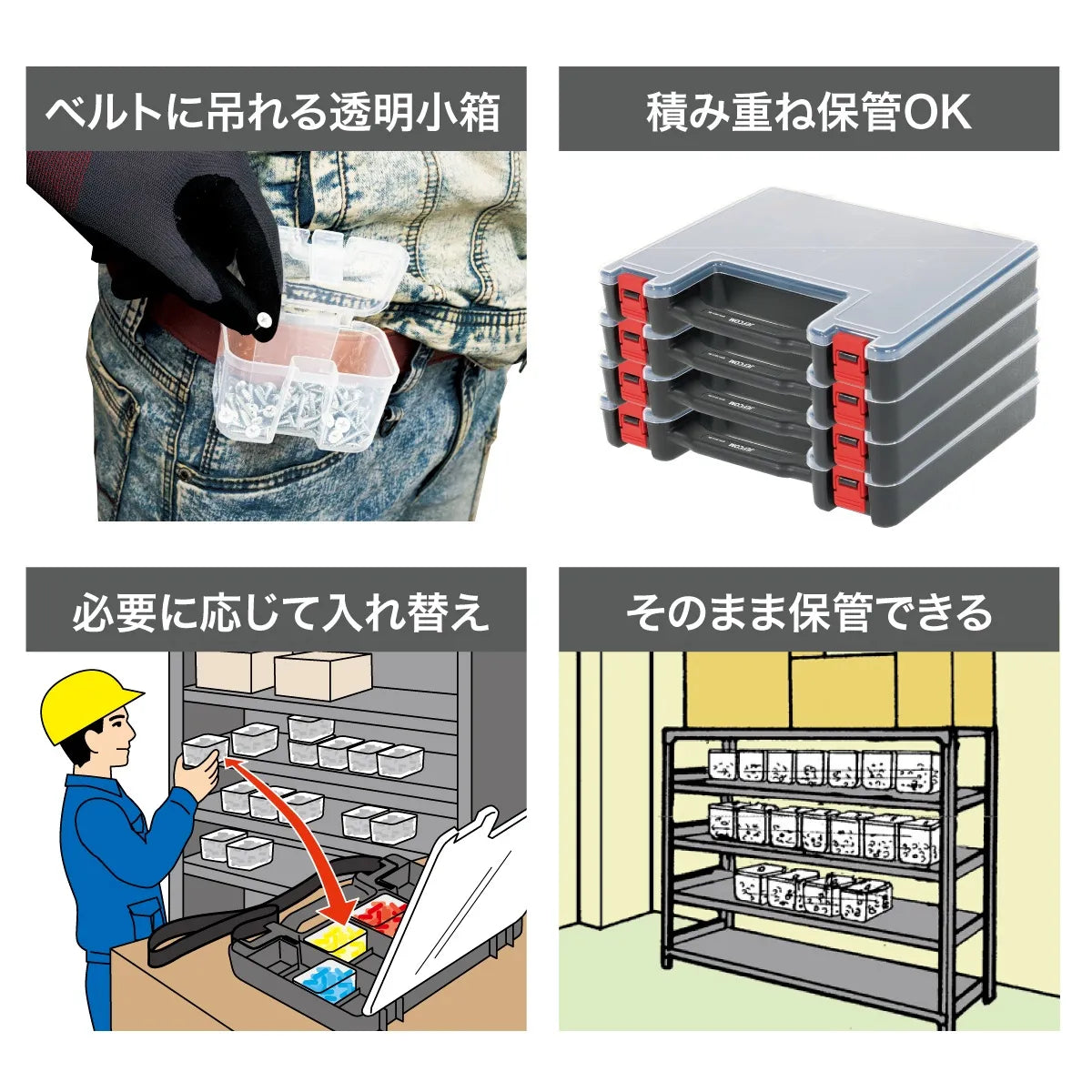 ベルトに吊れる透明小箱

積み重ね保管OK

必要に応じて入れ替え

そのまま保管できる