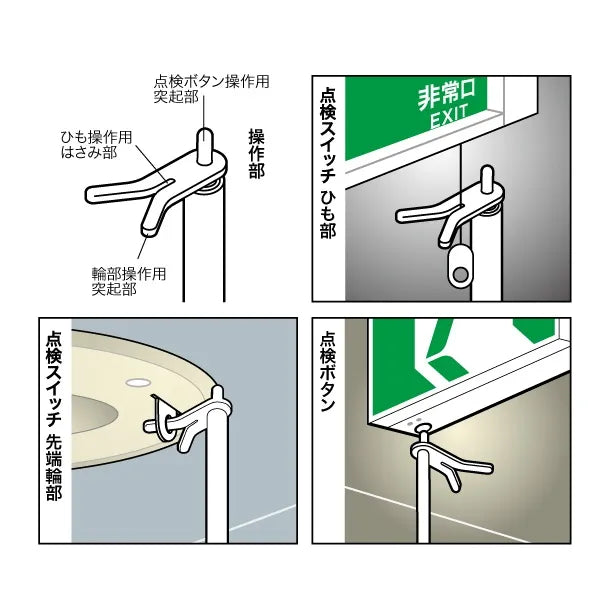 点検ボタン操作用
突起部

ひも操作用
はさみ部

操作部

輪部操作用
突起部

点検スイッチ ひも部

非常口
EXIT

点検スイッチ 先端輪部

点検ボタン